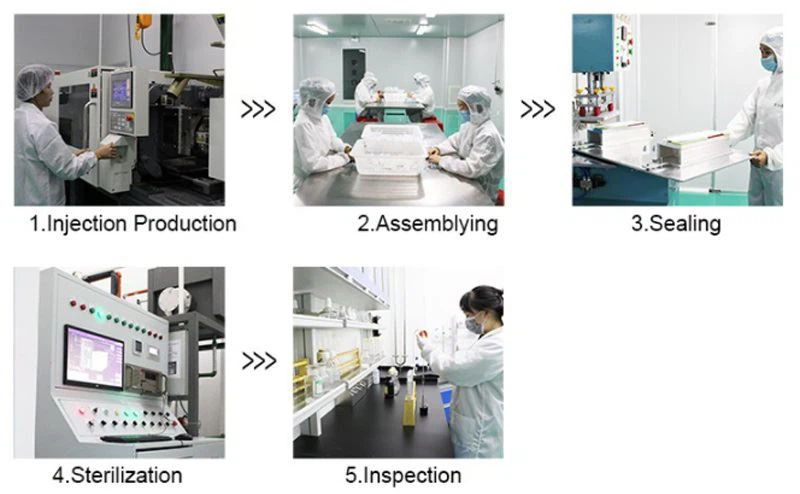 1.Injection Production

>>>

2.Assemblying

>>>

3.Sealing

4.Sterilization

>>>

5.Inspection